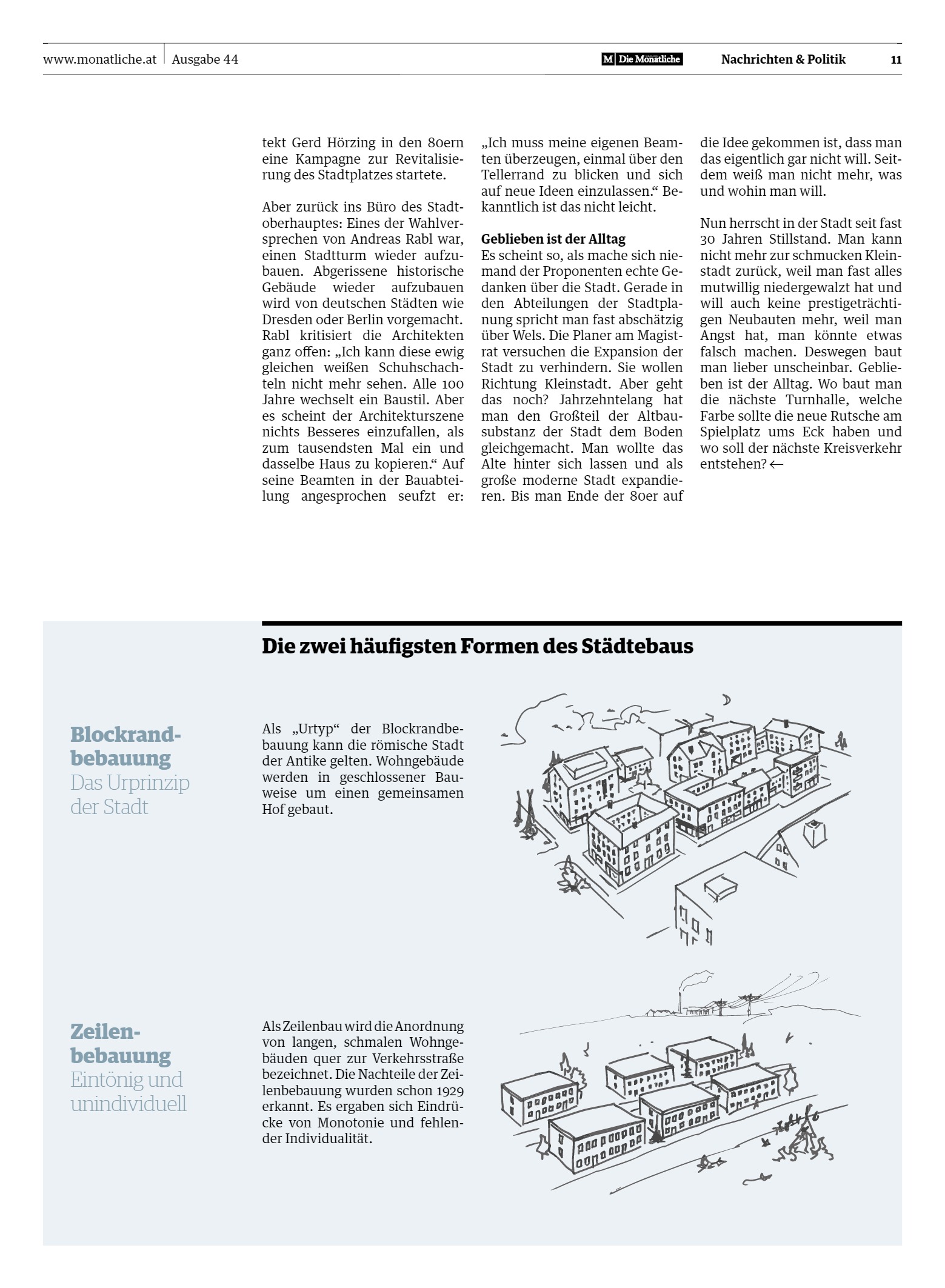 www.monatliche.at | Ausgabe 44

M Die Monatliche

Nachrichten & Politik

11

tekt Gerd Hörzing in den 80ern eine Kampagne zur Revitalisierung des Stadtplatzes startete.

Aber zurück ins Büro des Stadtoberhauptes: Eines der Wahlversprechen von Andreas Rabl war, einen Stadtturm wieder aufzubauen. Abgerissene historische Gebäude wieder aufzubauen wird von deutschen Städten wie Dresden oder Berlin vorgemacht. Rabl kritisiert die Architekten ganz offen: „Ich kann diese ewig gleichen weißen Schuhschachteln nicht mehr sehen. Alle 100 Jahre wechselt ein Baustil. Aber es scheint der Architekturszene nichts Besseres einzufallen, als zum tausendsten Mal ein und dasselbe Haus zu kopieren.“ Auf seine Beamten in der Bauabteilung angesprochen seufzt er: „Ich muss meine eigenen Beamten überzeugen, einmal über den Tellerrand zu blicken und sich auf neue Ideen einzulassen.“ Bekanntlich ist das nicht leicht.

Geblieben ist der Alltag
Es scheint so, als mache sich niemand der Proponenten echte Gedanken über die Stadt. Gerade in den Abteilungen der Stadtplanung spricht man fast abschätzig über Wels. Die Planer am Magistrat versuchen die Expansion der Stadt zu verhindern. Sie wollen Richtung Kleinstadt. Aber geht das noch? Jahrzehntelang hat man den Großteil der Altbausubstanz der Stadt dem Boden gleichgemacht. Man wollte das Alte hinter sich lassen und als große moderne Stadt expandieren. Bis man Ende der 80er auf die Idee gekommen ist, dass man das eigentlich gar nicht will. Seitdem weiß man nicht mehr, was und wohin man will.

Nun herrscht in der Stadt seit fast 30 Jahren Stillstand. Man kann nicht mehr zur schmucken Kleinstadt zurück, weil man fast alles mutwillig niedergewalzt hat und will auch keine prestigeträchtigen Neubauten mehr, weil man Angst hat, man könnte etwas falsch machen. Deswegen baut man lieber unscheinbar. Geblieben ist der Alltag. Wo baut man die nächste Turnhalle, welche Farbe sollte die neue Rutsche am Spielplatz ums Eck haben und wo soll der nächste Kreisverkehr entstehen? ←

Die zwei häufigsten Formen des Städtebaus

Blockrandbebauung
Das Urprinzip der Stadt

Als „Urtyp“ der Blockrandbebauung kann die römische Stadt der Antike gelten. Wohngebäude werden in geschlossener Bauweise um einen gemeinsamen Hof gebaut.

Zeilenbebauung
Eintönig und unindividuell

Als Zeilenbau wird die Anordnung von langen, schmalen Wohngebäuden quer zur Verkehrsstraße bezeichnet. Die Nachteile der Zeilenbebauung wurden schon 1929 erkannt. Es ergaben sich Eindrücke von Monotonie und fehlender Individualität.